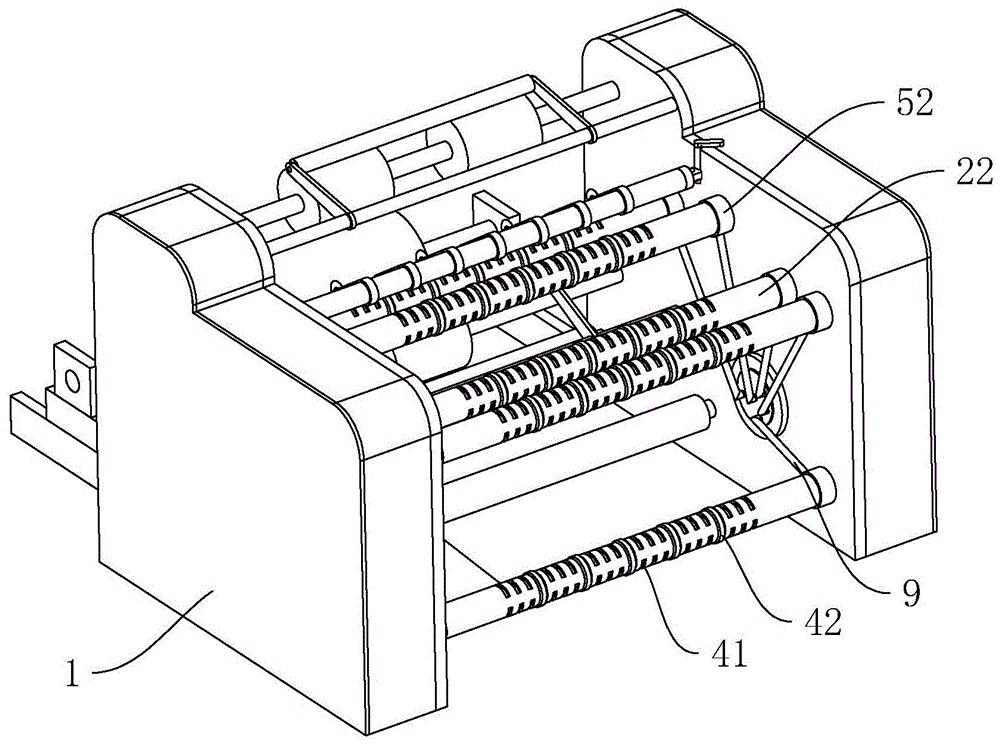 52
22
9
42
41
1