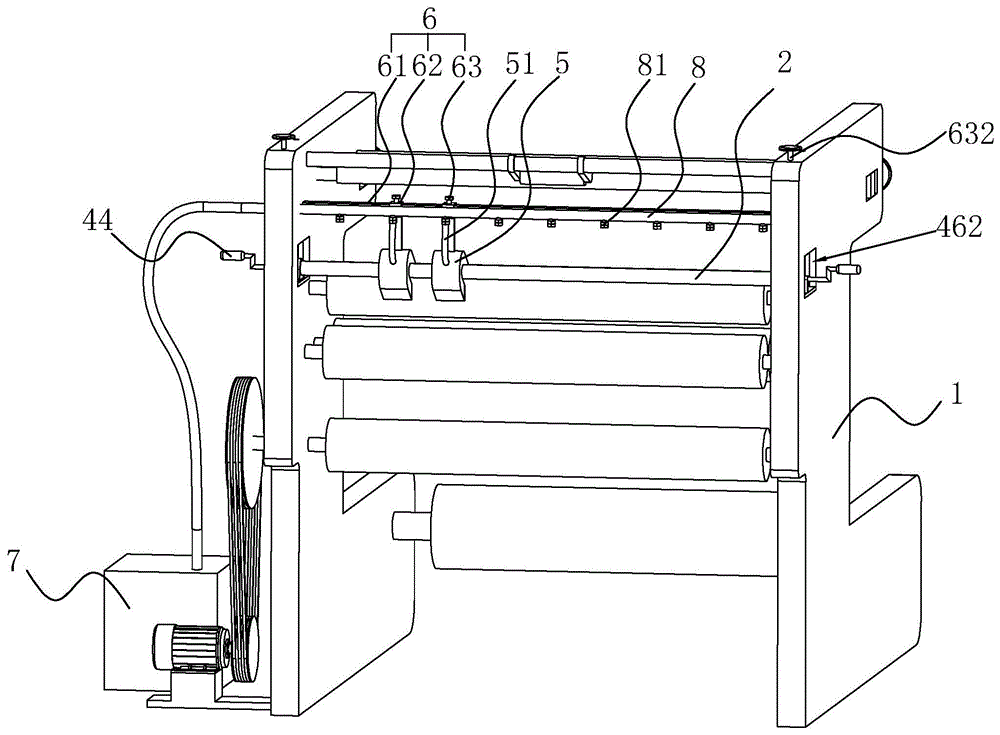 6
61 62 63 51 5 81 8 2
632
44
462
1
7