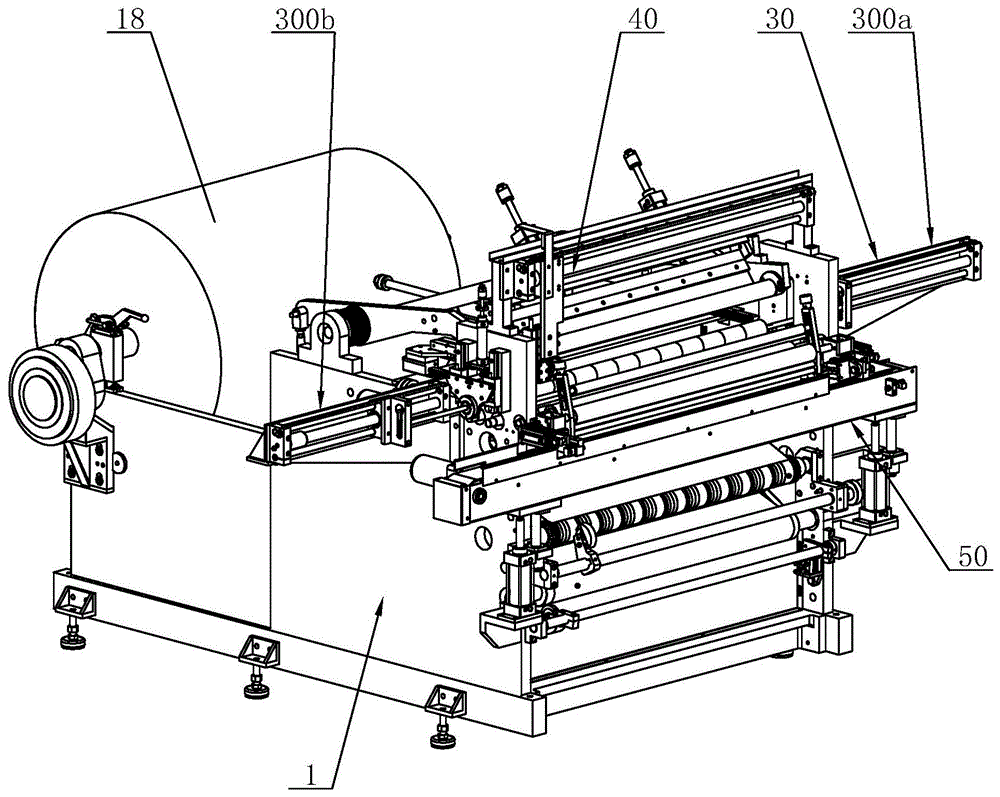 18
300b
40
30
300a
50
1