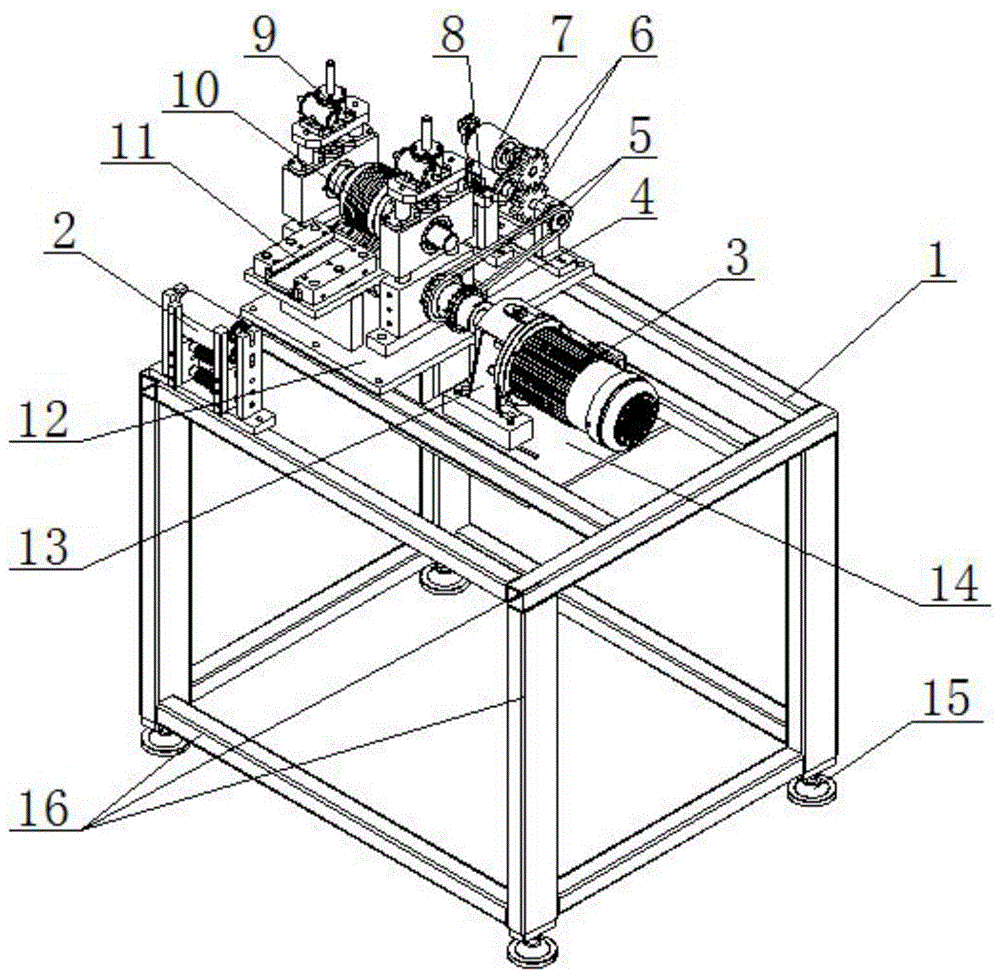 9
8
7
6
10
11
5
4
2
3
1
12
13
14
15
16