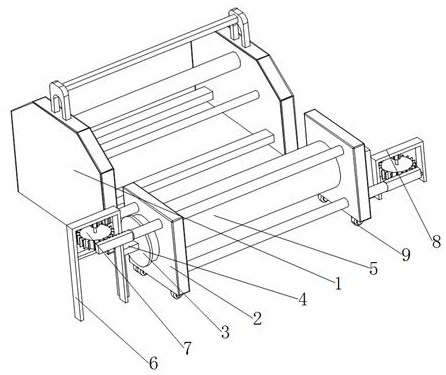 8
9
5
1
4
2
3
7
6